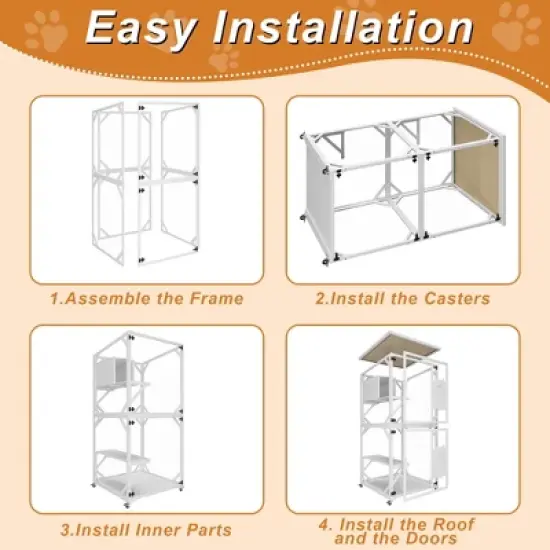 Easy Installation

1.Assemble the Frame

2.Install the Casters

3.Install Inner Parts

4. Install the Roof and the Doors