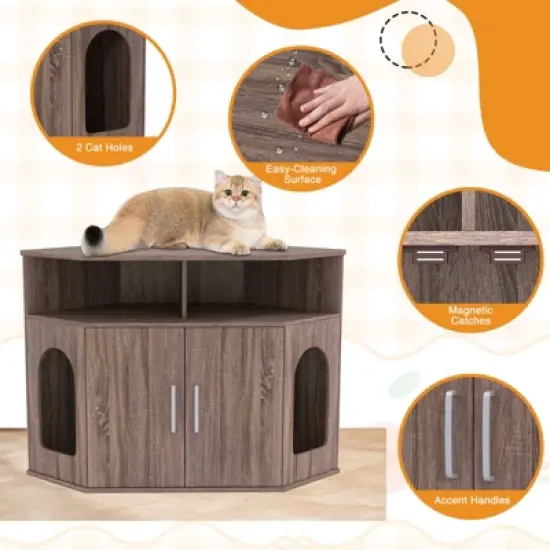 2 Cat Holes

Easy-Cleaning Surface

Magnetic Catches

Accent Handles