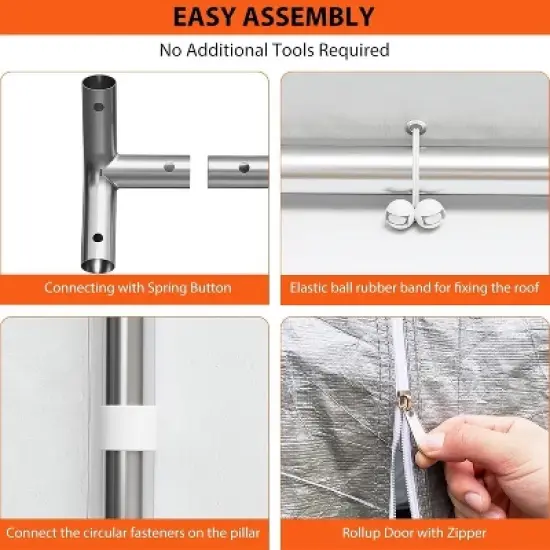 EASY ASSEMBLY

No Additional Tools Required

Connecting with Spring Button

Elastic ball rubber band for fixing the roof

Connect the circular fasteners on the pillar

Rollup Door with Zipper