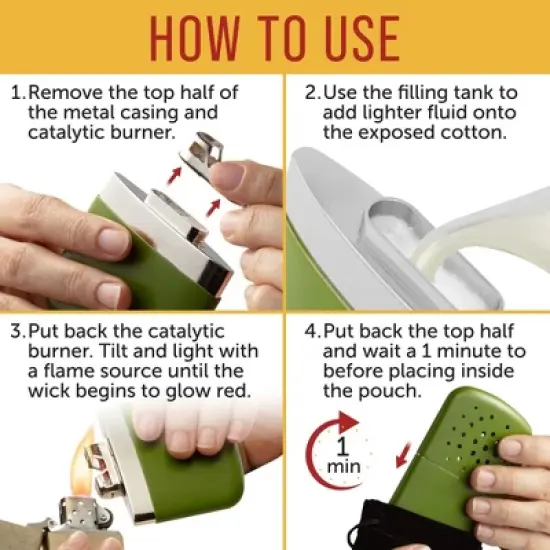 HOW TO USE

1. Remove the top half of the metal casing and catalytic burner.

2. Use the filling tank to add lighter fluid onto the exposed cotton.

3. Put back the catalytic burner. Tilt and light with a flame source until the wick begins to glow red.

4. Put back the top half and wait a 1 minute to before placing inside the pouch.

1 min