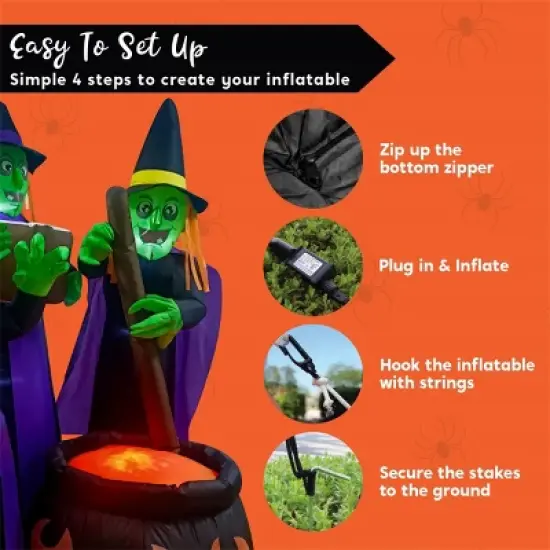 Easy To Set Up
Simple 4 steps to create your inflatable

Zip up the bottom zipper

Plug in & Inflate

Hook the inflatable with strings

Secure the stakes to the ground