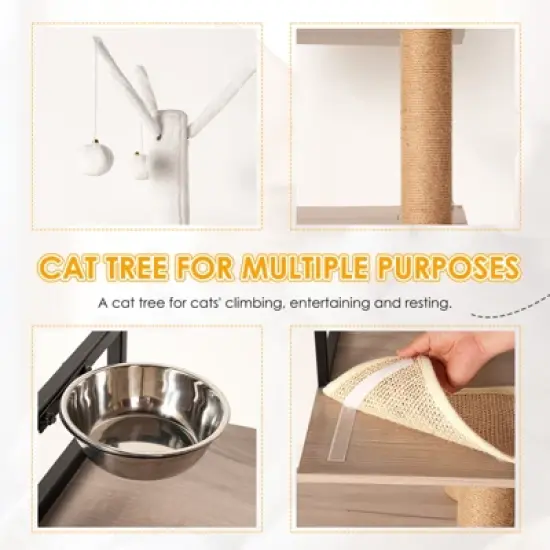 CAT TREE FOR MULTIPLE PURPOSES

A cat tree for cats' climbing, entertaining and resting.