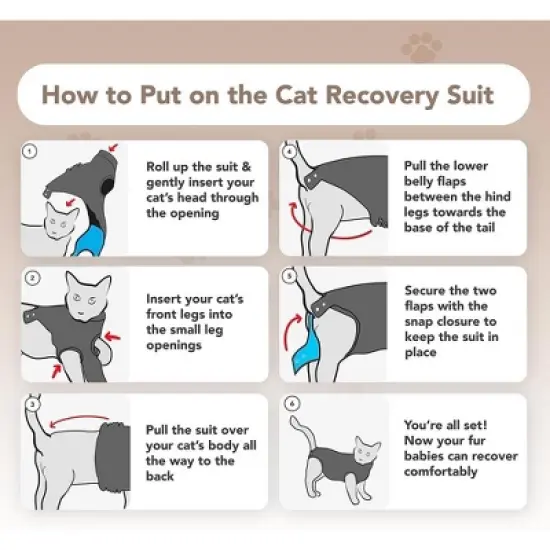 How to Put on the Cat Recovery Suit

1

Roll up the suit & gently insert your cat's head through the opening

2

Insert your cat's front legs into the small leg openings

3

Pull the suit over your cat's body all the way to the back

4

Pull the lower belly flaps between the hind legs towards the base of the tail

5

Secure the two flaps with the snap closure to keep the suit in place

6

You're all set! Now your fur babies can recover comfortably