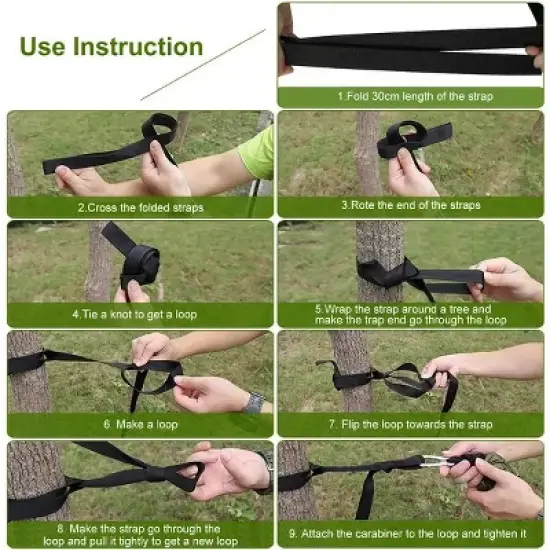 Use Instruction

1.Fold 30cm length of the strap

2.Cross the folded straps

3.Rote the end of the straps

4.Tie a knot to get a loop

5.Wrap the strap around a tree and make the trap end go through the loop

6 Make a loop

7. Flip the loop towards the strap

8. Make the strap go through the loop and pull it tightly to get a new loop

9. Attach the carabiner to the loop and tighten it