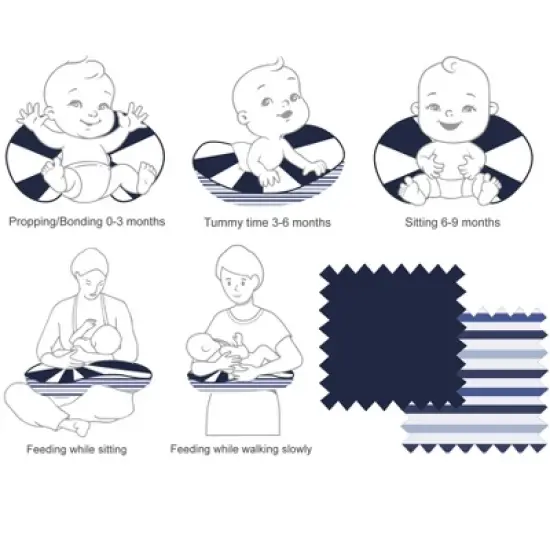 Propping/Bonding 0-3 months

Tummy time 3-6 months

Sitting 6-9 months

Feeding while sitting

Feeding while walking slowly