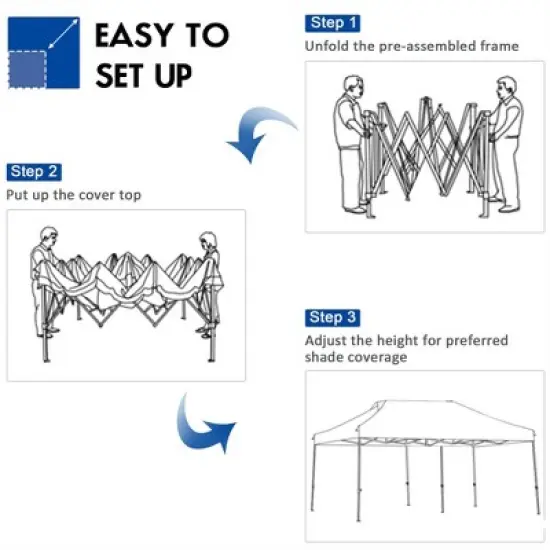 EASY TO SET UP

Step 1
Unfold the pre-assembled frame

Step 2
Put up the cover top

Step 3
Adjust the height for preferred shade coverage