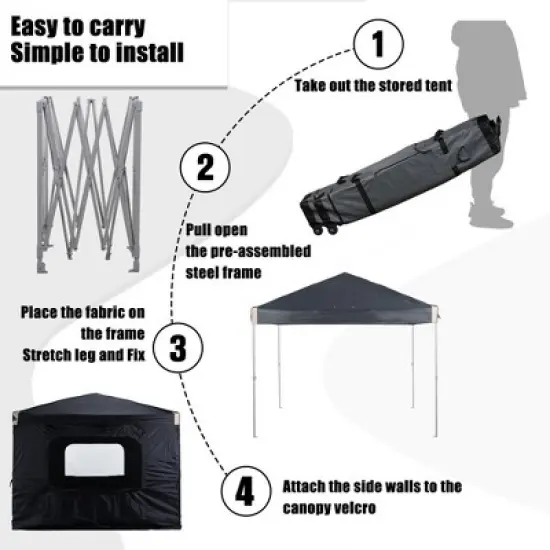 Easy to carry
Simple to install

1
Take out the stored tent

2
Pull open
the pre-assembled
steel frame

Place the fabric on
the frame
Stretch leg and Fix
3

4
Attach the side walls to the
canopy velcro