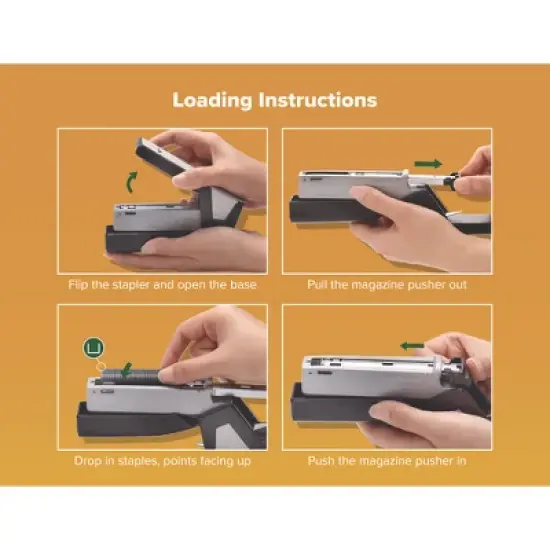 Loading Instructions

Flip the stapler and open the base

Pull the magazine pusher out

Drop in staples, points facing up

Push the magazine pusher in