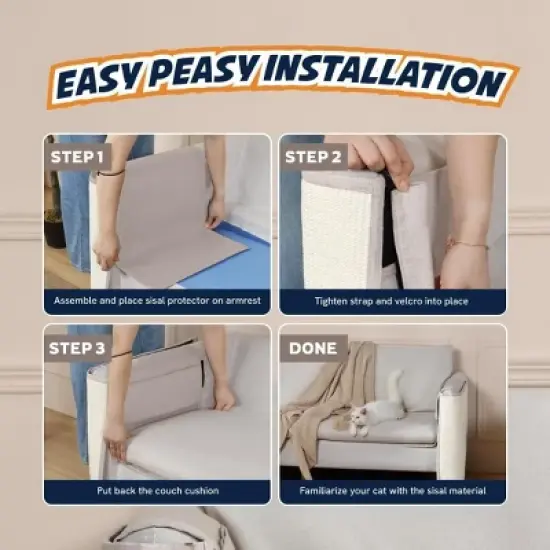 EASY PEASY INSTALLATION

STEP 1

Assemble and place sisal protector on armrest

STEP 2

Tighten strap and velcro into place

STEP 3

Put back the couch cushion

DONE

Familiarize your cat with the sisal material