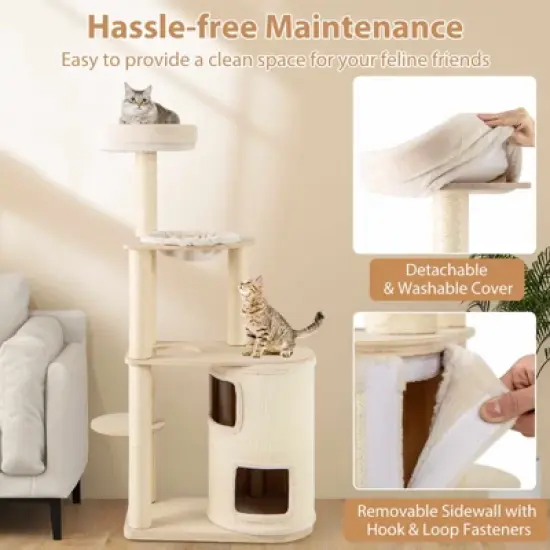 Hassle-free Maintenance

Easy to provide a clean space for your feline friends

Detachable & Washable Cover

Removable Sidewall with Hook & Loop Fasteners