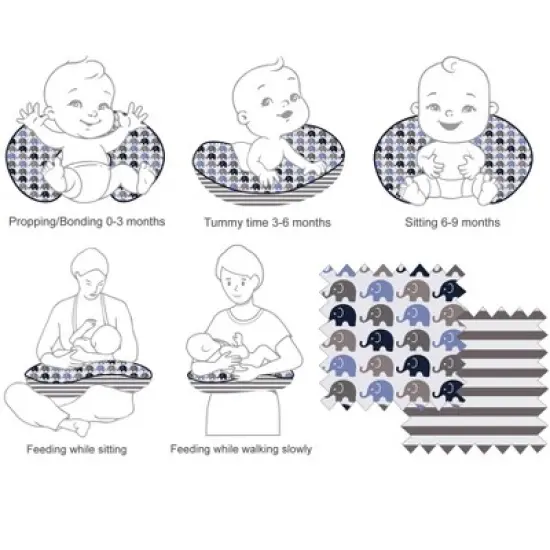 Propping/Bonding 0-3 months

Tummy time 3-6 months

Sitting 6-9 months

Feeding while sitting

Feeding while walking slowly