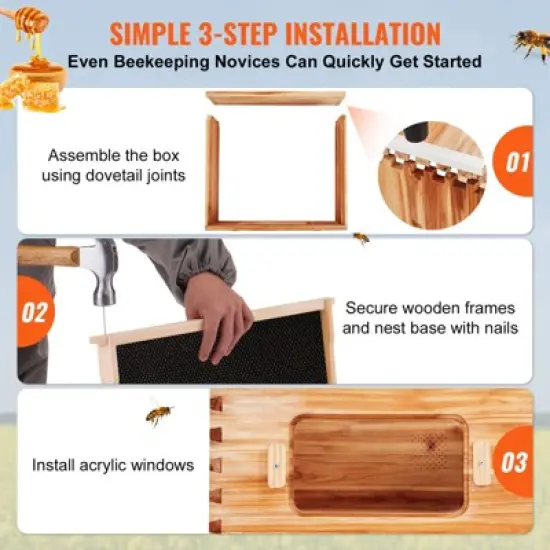 SIMPLE 3-STEP INSTALLATION
Even Beekeeping Novices Can Quickly Get Started

Assemble the box using dovetail joints

01

02

Secure wooden frames and nest base with nails

Install acrylic windows

03