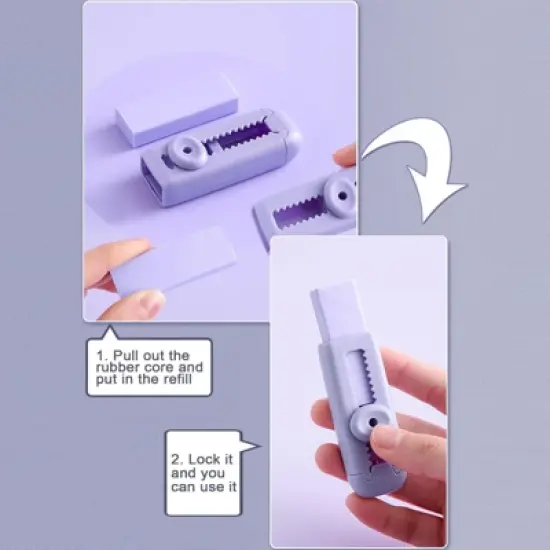 1. Pull out the rubber core and put in the refill

2. Lock it and you can use it