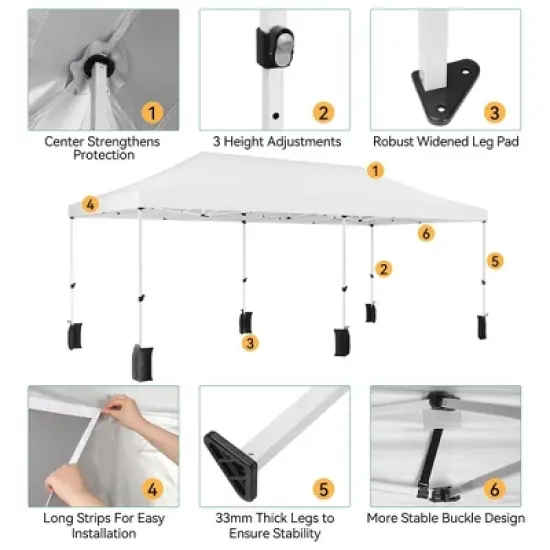 1

Center Strengthens Protection

2

3 Height Adjustments

3

Robust Widened Leg Pad

1

4

6

2

5

3

4

Long Strips For Easy Installation

5

33mm Thick Legs to Ensure Stability

6

More Stable Buckle Design