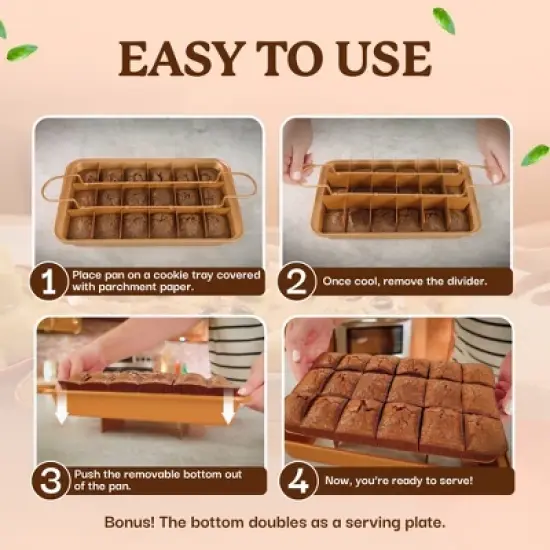 EASY TO USE

1 Place pan on a cookie tray covered with parchment paper.

2 Once cool, remove the divider.

3 Push the removable bottom out of the pan.

4 Now, you're ready to serve!

Bonus! The bottom doubles as a serving plate.