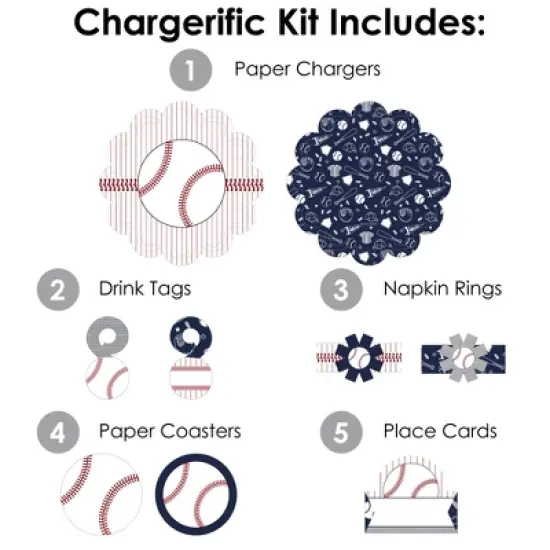 Chargerific Kit Includes:

1 Paper Chargers

2 Drink Tags

3 Napkin Rings

4 Paper Coasters

5 Place Cards