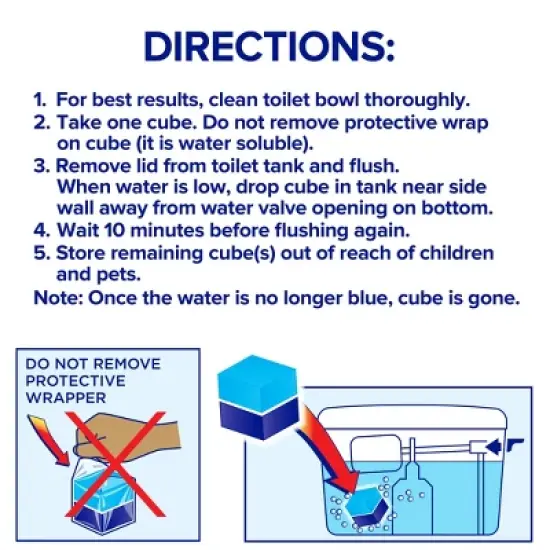 DIRECTIONS:

1. For best results, clean toilet bowl thoroughly.
2. Take one cube. Do not remove protective wrap on cube (it is water soluble).
3. Remove lid from toilet tank and flush. When water is low, drop cube in tank near side wall away from water valve opening on bottom.
4. Wait 10 minutes before flushing again.
5. Store remaining cube(s) out of reach of children and pets.
Note: Once the water is no longer blue, cube is gone.

DO NOT REMOVE PROTECTIVE WRAPPER