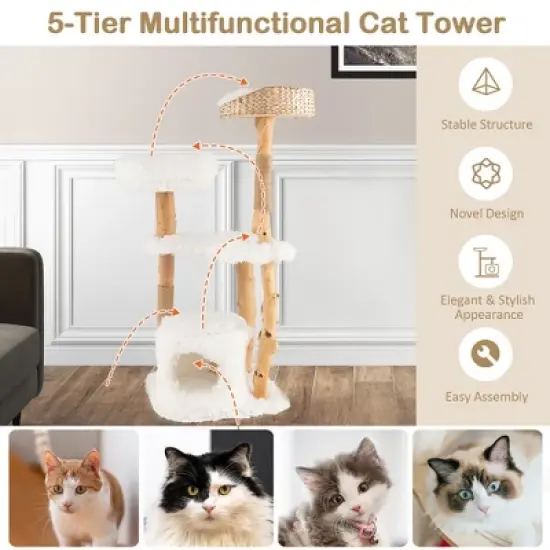 5-Tier Multifunctional Cat Tower

Stable Structure

Novel Design

Elegant & Stylish Appearance

Easy Assembly