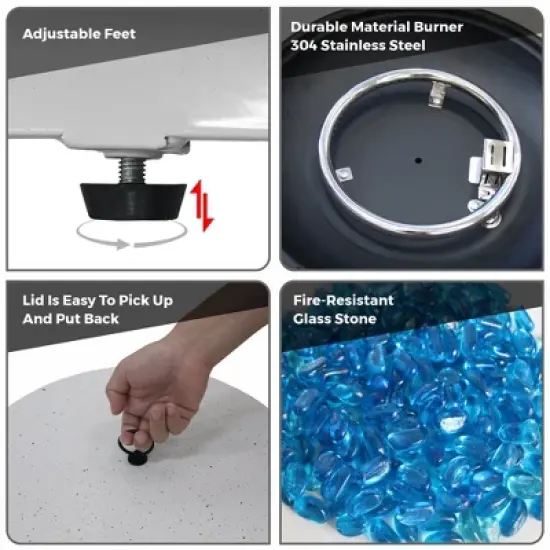 Adjustable Feet

Durable Material Burner
304 Stainless Steel

Lid Is Easy To Pick Up
And Put Back

Fire-Resistant
Glass Stone