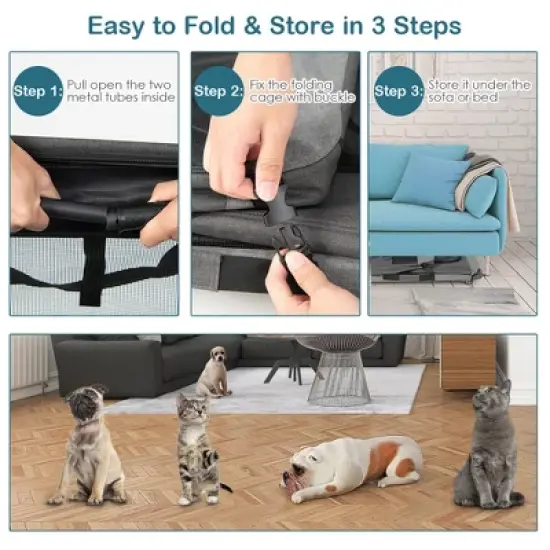 Easy to Fold & Store in 3 Steps

Step 1: Pull open the two metal tubes inside

Step 2: Fix the folding cage with buckle

Step 3: Store it under the sofa or bed