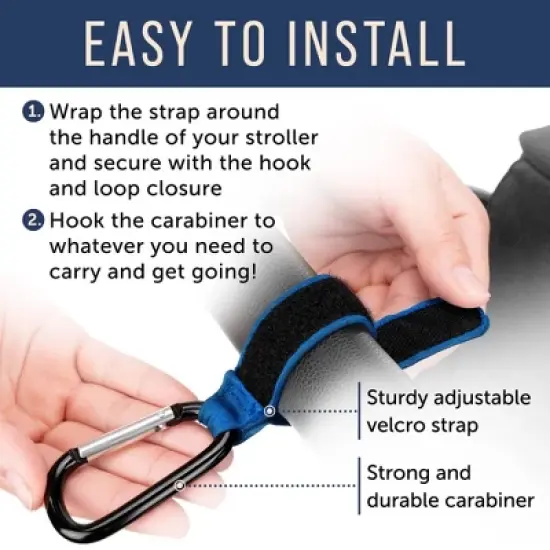 EASY TO INSTALL

1. Wrap the strap around the handle of your stroller and secure with the hook and loop closure

2. Hook the carabiner to whatever you need to carry and get going!

Sturdy adjustable velcro strap

Strong and durable carabiner