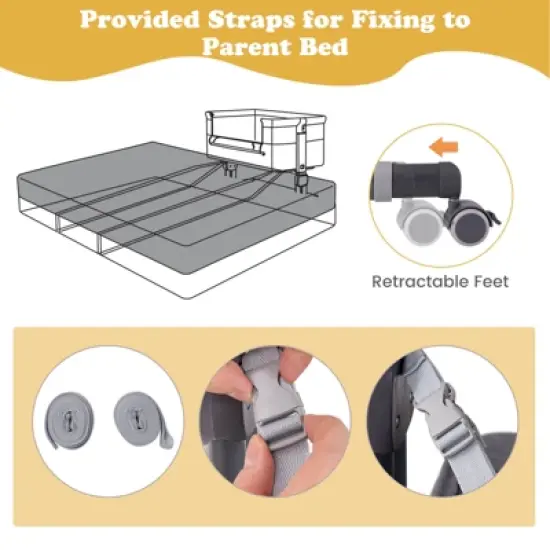 Provided Straps for Fixing to Parent Bed

Retractable Feet