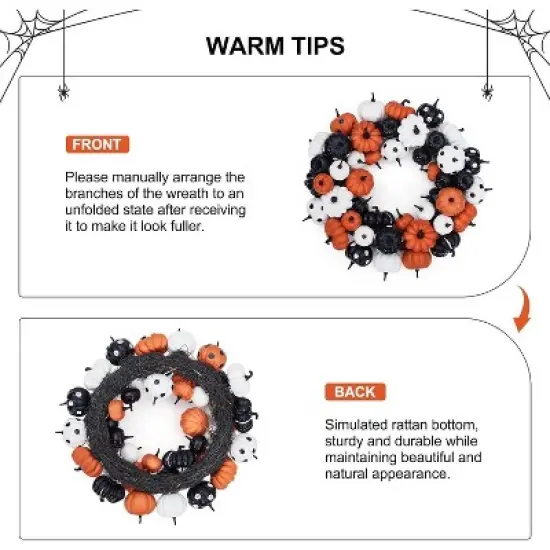 WARM TIPS

FRONT

Please manually arrange the branches of the wreath to an unfolded state after receiving it to make it look fuller.

BACK

Simulated rattan bottom, sturdy and durable while maintaining beautiful and natural appearance.