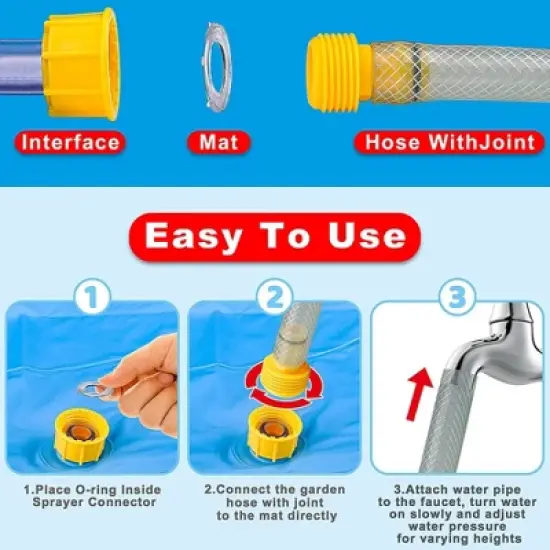 Interface

Mat

Hose WithJoint

Easy To Use

1

2

3

1.Place O-ring Inside Sprayer Connector

2.Connect the garden hose with joint to the mat directly

3.Attach water pipe to the faucet, turn water on slowly and adjust water pressure for varying heights