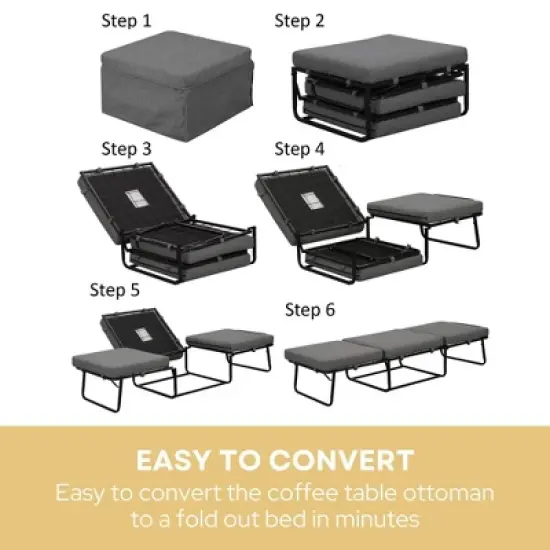 Step 1

Step 2

Step 3

Step 4

Step 5

Step 6

EASY TO CONVERT

Easy to convert the coffee table ottoman to a fold out bed in minutes