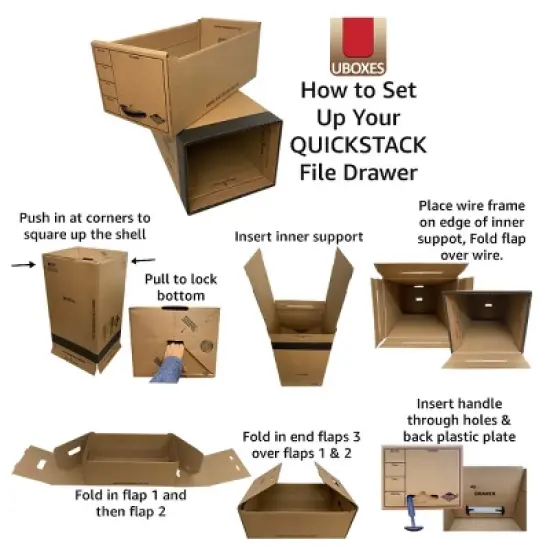 UBOXES

How to Set Up Your QUICKSTACK File Drawer

Push in at corners to square up the shell

Pull to lock bottom

Insert inner support

Place wire frame on edge of inner suppot, Fold flap over wire.

Fold in flap 1 and then flap 2

Fold in end flaps 3 over flaps 1 & 2

Insert handle through holes & back plastic plate

DRAWER