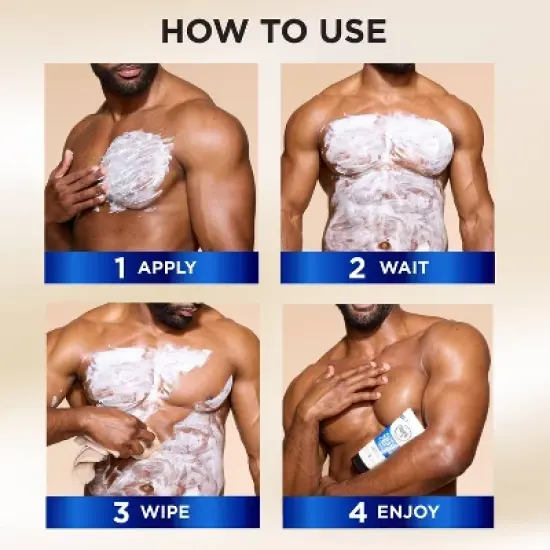 HOW TO USE

1 APPLY

2 WAIT

3 WIPE

4 ENJOY