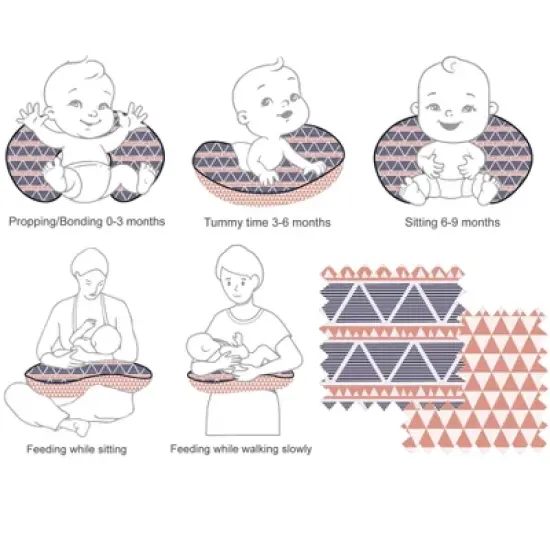 Propping/Bonding 0-3 months

Tummy time 3-6 months

Sitting 6-9 months

Feeding while sitting

Feeding while walking slowly