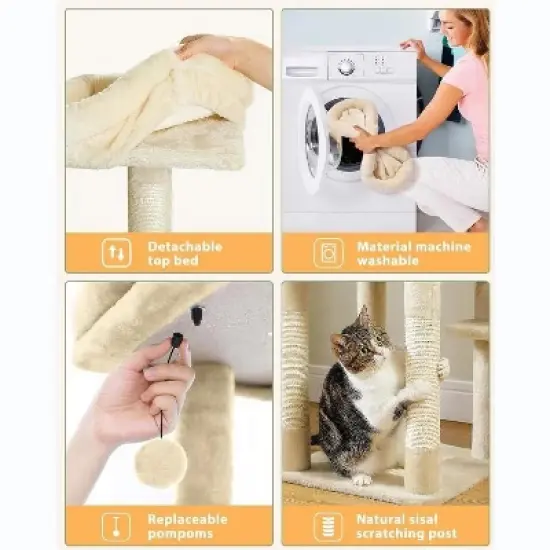 Detachable top bed

Material machine washable

Replaceable pompoms

Natural sisal scratching post