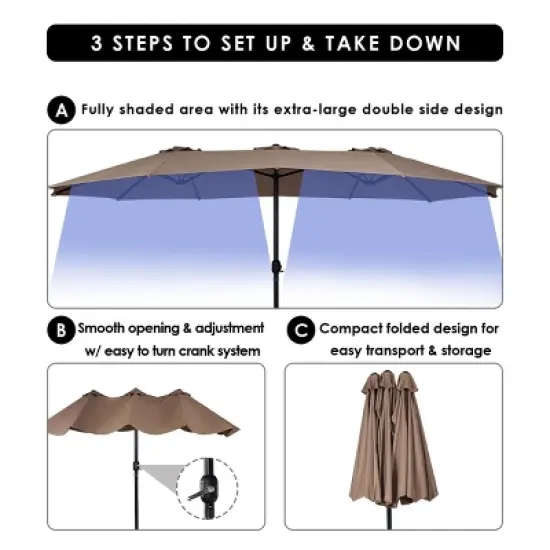 3 STEPS TO SET UP & TAKE DOWN

A Fully shaded area with its extra-large double side design

B Smooth opening & adjustment w/ easy to turn crank system

C Compact folded design for easy transport & storage