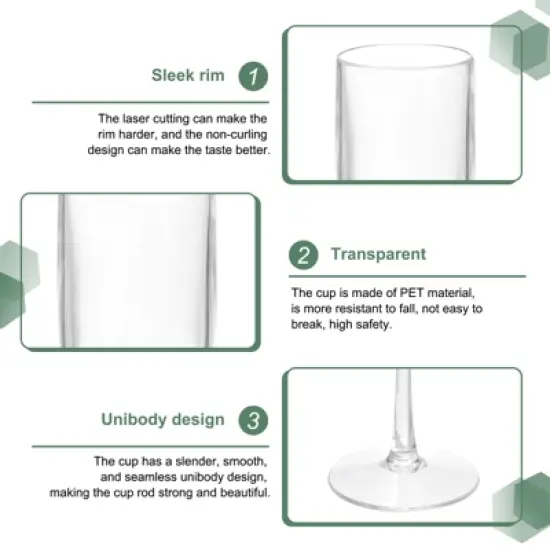 Sleek rim 1

The laser cutting can make the rim harder, and the non-curling design can make the taste better.

2 Transparent

The cup is made of PET material, is more resistant to fall, not easy to break, high safety.

Unibody design 3

The cup has a slender, smooth, and seamless unibody design, making the cup rod strong and beautiful.