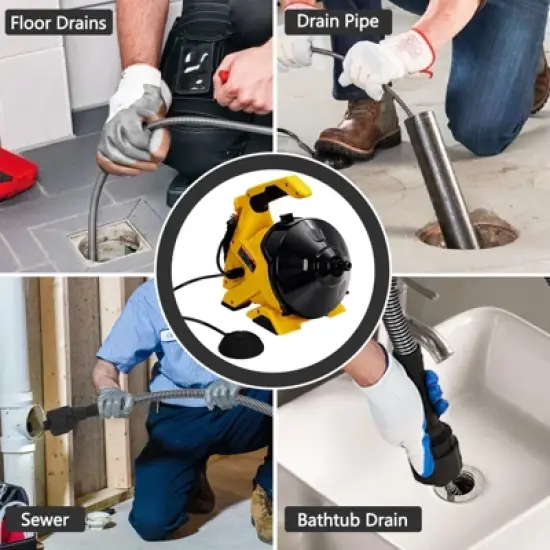 Floor Drains

Drain Pipe

Sewer

Bathtub Drain