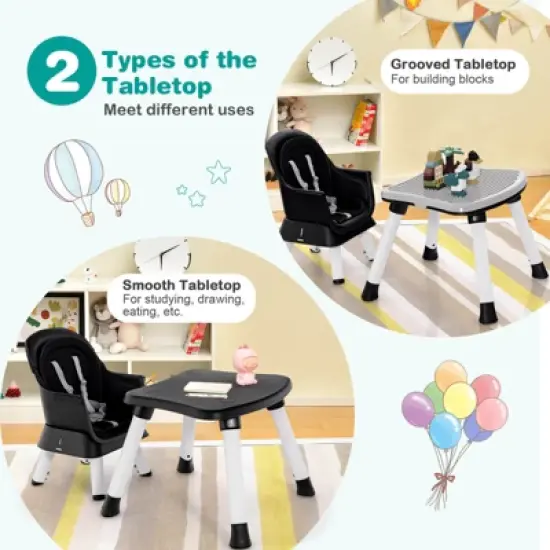 2 Types of the Tabletop
Meet different uses

Grooved Tabletop
For building blocks

Smooth Tabletop
For studying, drawing, eating, etc.