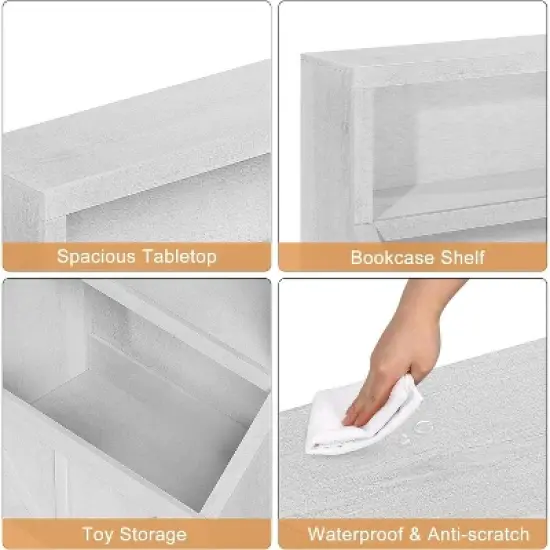 Spacious Tabletop

Bookcase Shelf

Toy Storage

Waterproof & Anti-scratch