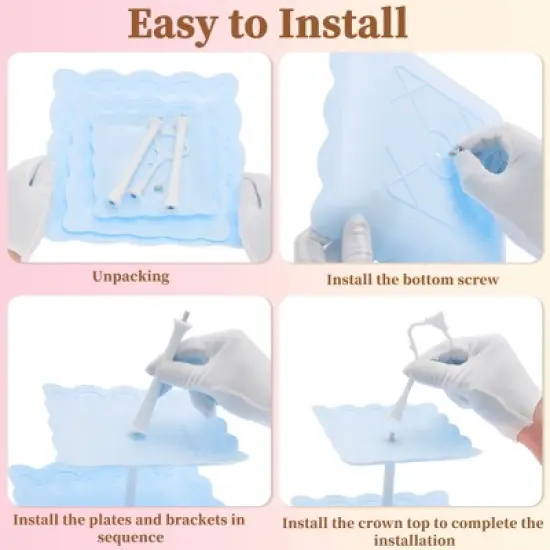 Easy to Install

Unpacking

Install the bottom screw

Install the plates and brackets in sequence

Install the crown top to complete the installation