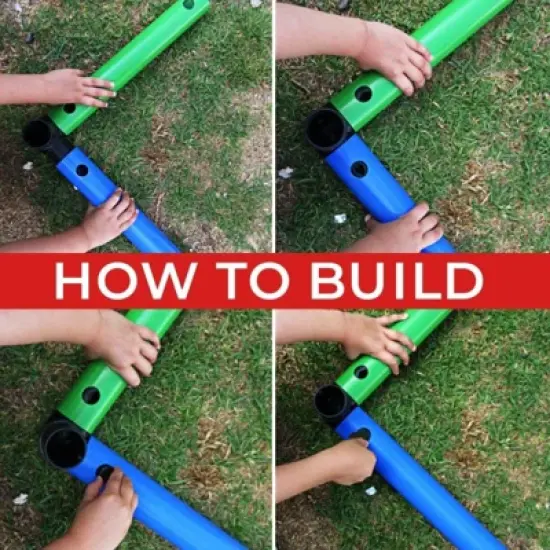 HOW TO BUILD