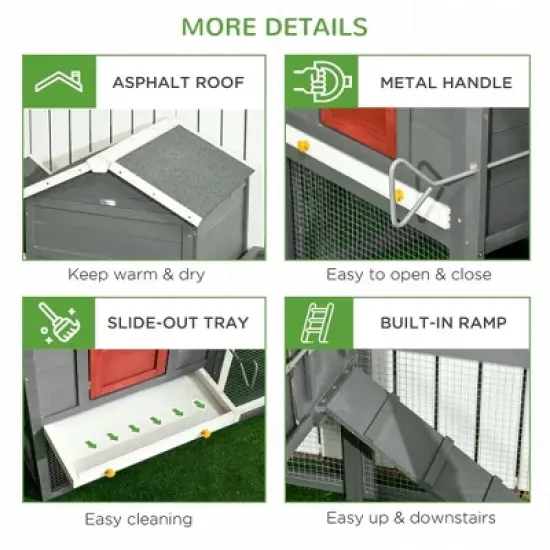 MORE DETAILS

ASPHALT ROOF

Keep warm & dry

METAL HANDLE

Easy to open & close

SLIDE-OUT TRAY

Easy cleaning

BUILT-IN RAMP

Easy up & downstairs