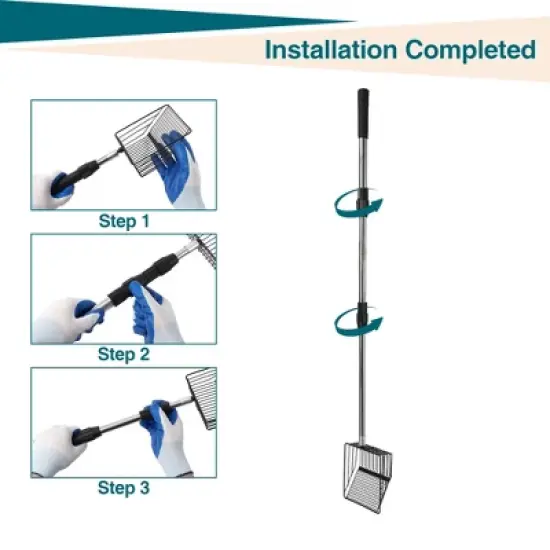 Installation Completed

Step 1

Step 2

Step 3