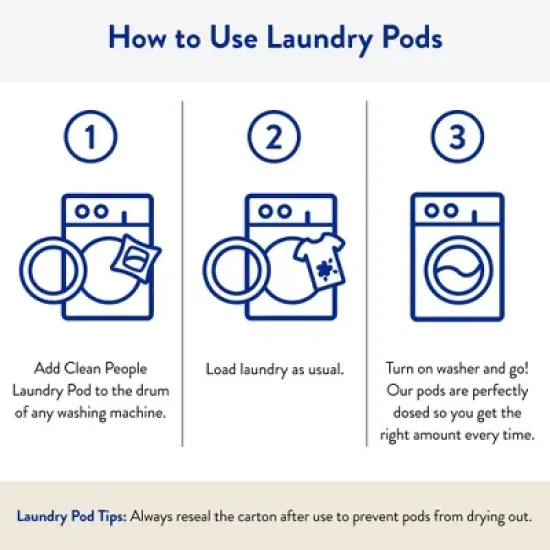 How to Use Laundry Pods

1

Add Clean People Laundry Pod to the drum of any washing machine.

2

Load laundry as usual.

3

Turn on washer and go! Our pods are perfectly dosed so you get the right amount every time.

Laundry Pod Tips: Always reseal the carton after use to prevent pods from drying out.