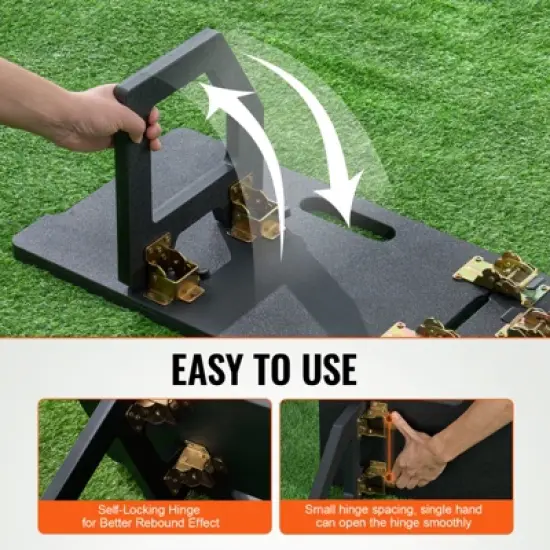 EASY TO USE

Self-Locking Hinge for Better Rebound Effect

Small hinge spacing, single hand can open the hinge smoothly