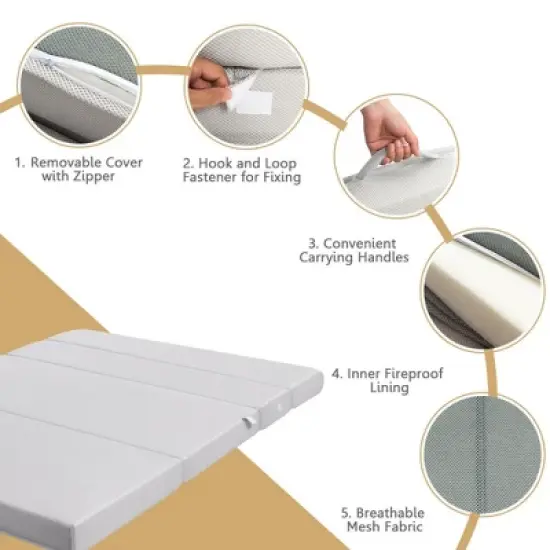 1. Removable Cover with Zipper

2. Hook and Loop Fastener for Fixing

3. Convenient Carrying Handles

4. Inner Fireproof Lining

5. Breathable Mesh Fabric