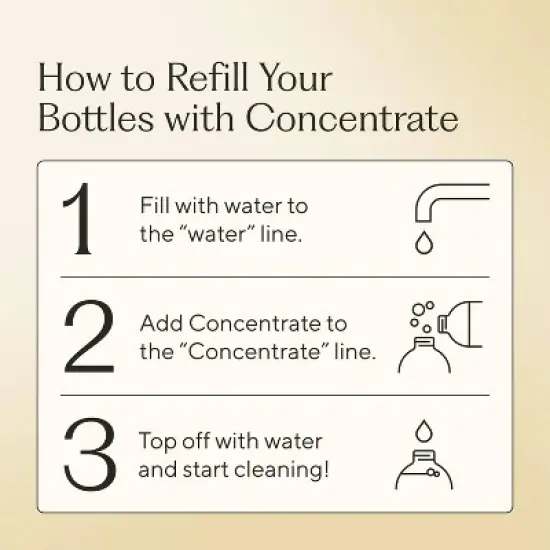 How to Refill Your Bottles with Concentrate

1 Fill with water to the “water” line.

2 Add Concentrate to the “Concentrate” line.

3 Top off with water and start cleaning!