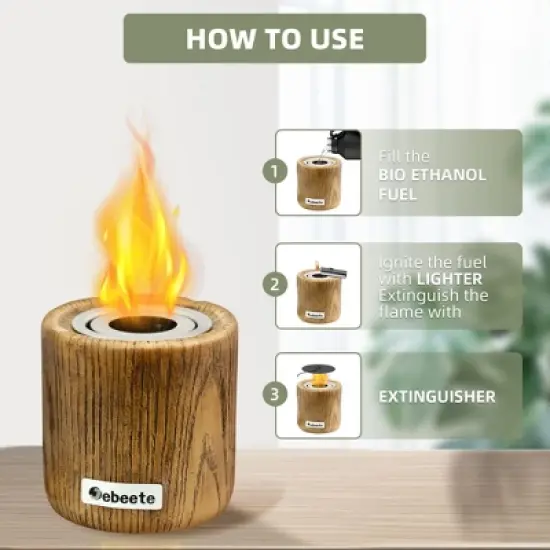 HOW TO USE

1

Fill the BIO ETHANOL FUEL

2

Ignite the fuel with LIGHTER Extinguish the flame with

3

EXTINGUISHER

ebeete