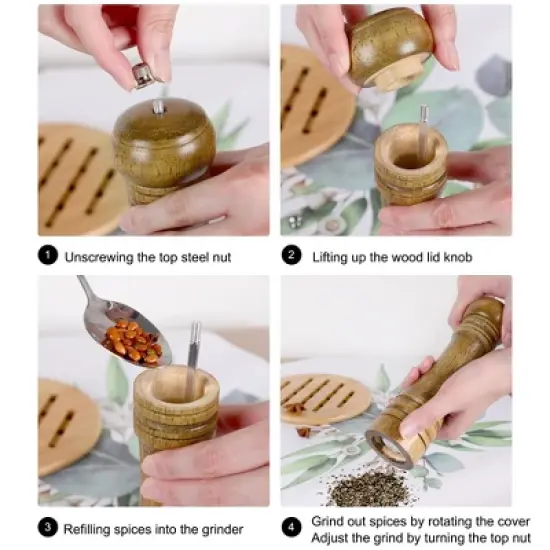 1 Unscrewing the top steel nut

2 Lifting up the wood lid knob

3 Refilling spices into the grinder

4 Grind out spices by rotating the cover
Adjust the grind by turning the top nut