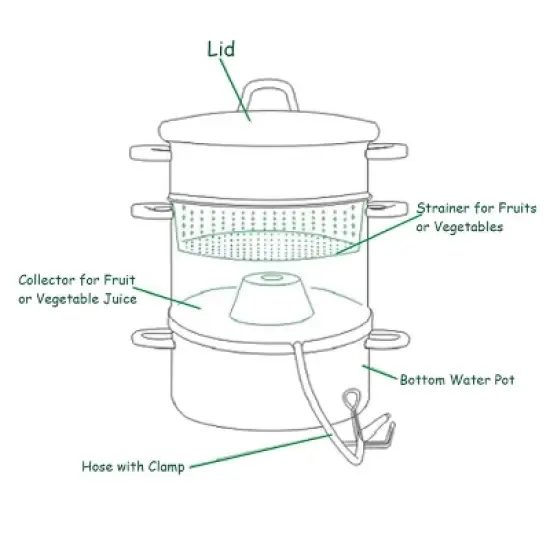 Lid

Strainer for Fruits or Vegetables

Collector for Fruit or Vegetable Juice

Bottom Water Pot

Hose with Clamp