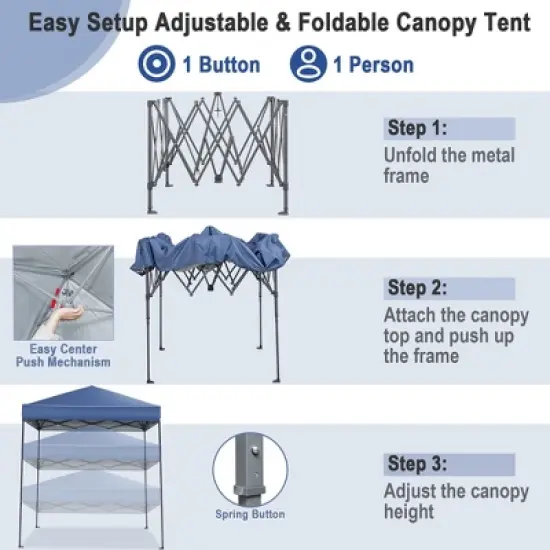 Easy Setup Adjustable & Foldable Canopy Tent

1 Button

1 Person

Step 1:
Unfold the metal frame

Easy Center Push Mechanism

Step 2:
Attach the canopy top and push up the frame

Spring Button

Step 3:
Adjust the canopy height